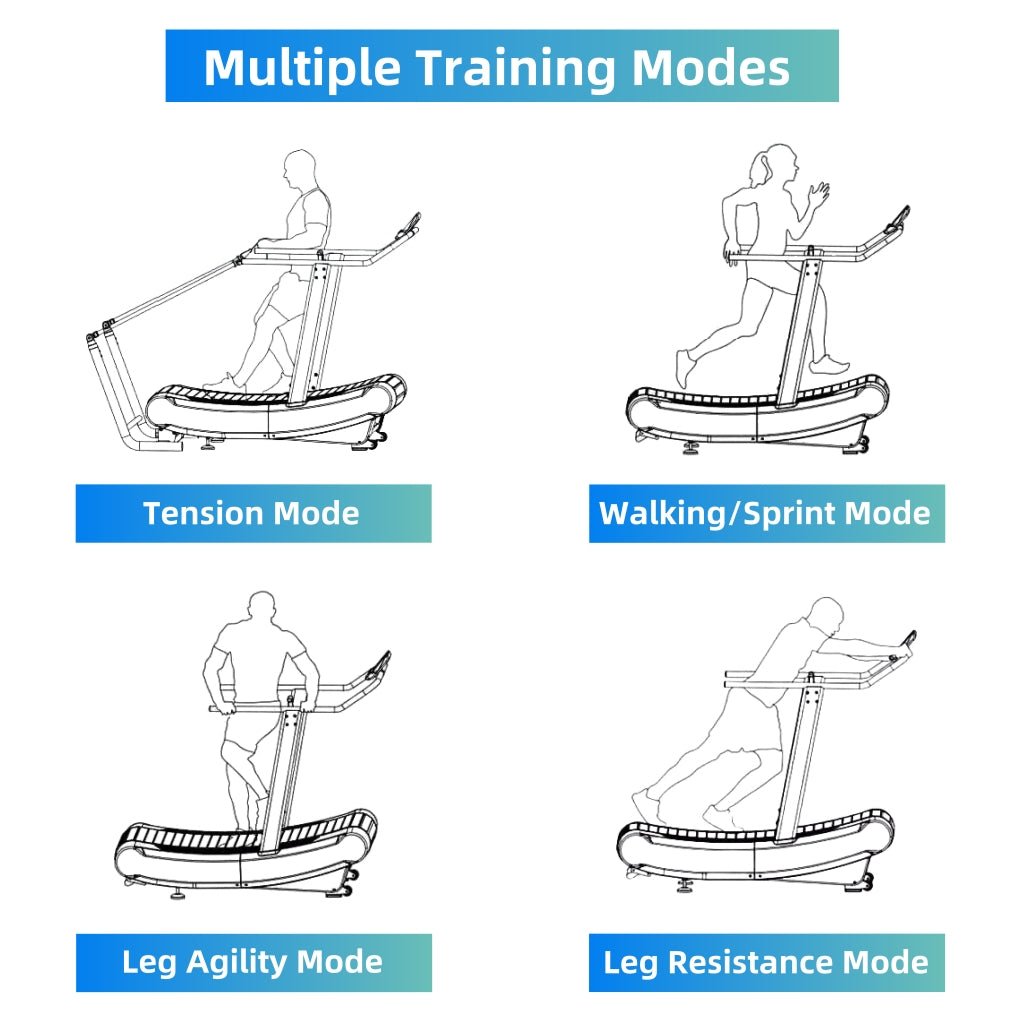 Multiple Training Modes

Tension Mode

Walking/Sprint Mode

Leg Agility Mode

Leg Resistance Mode